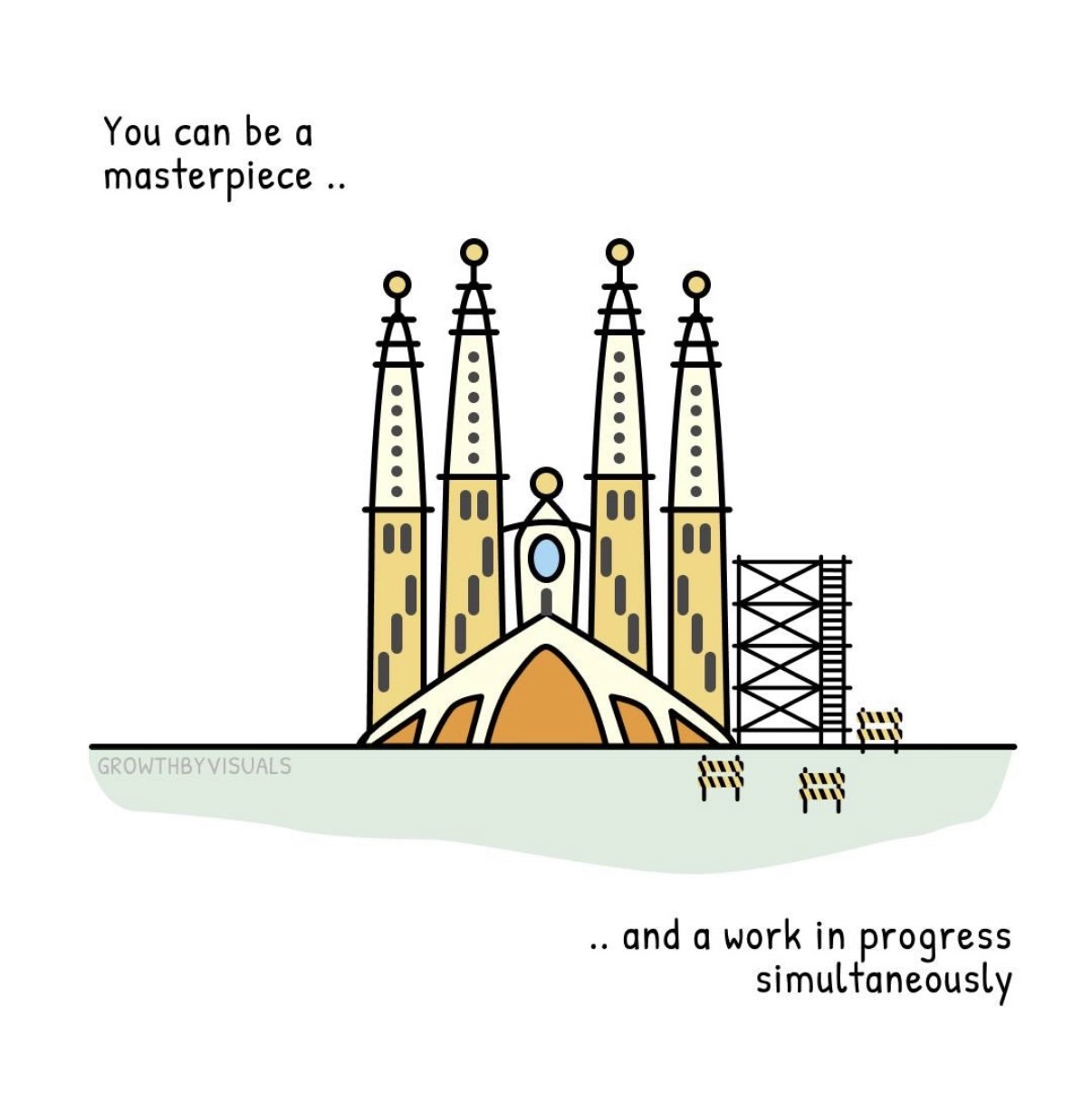 You can be a masterpiece ..

GROWTHBYVISUALS

.. and a work in progress simultaneously