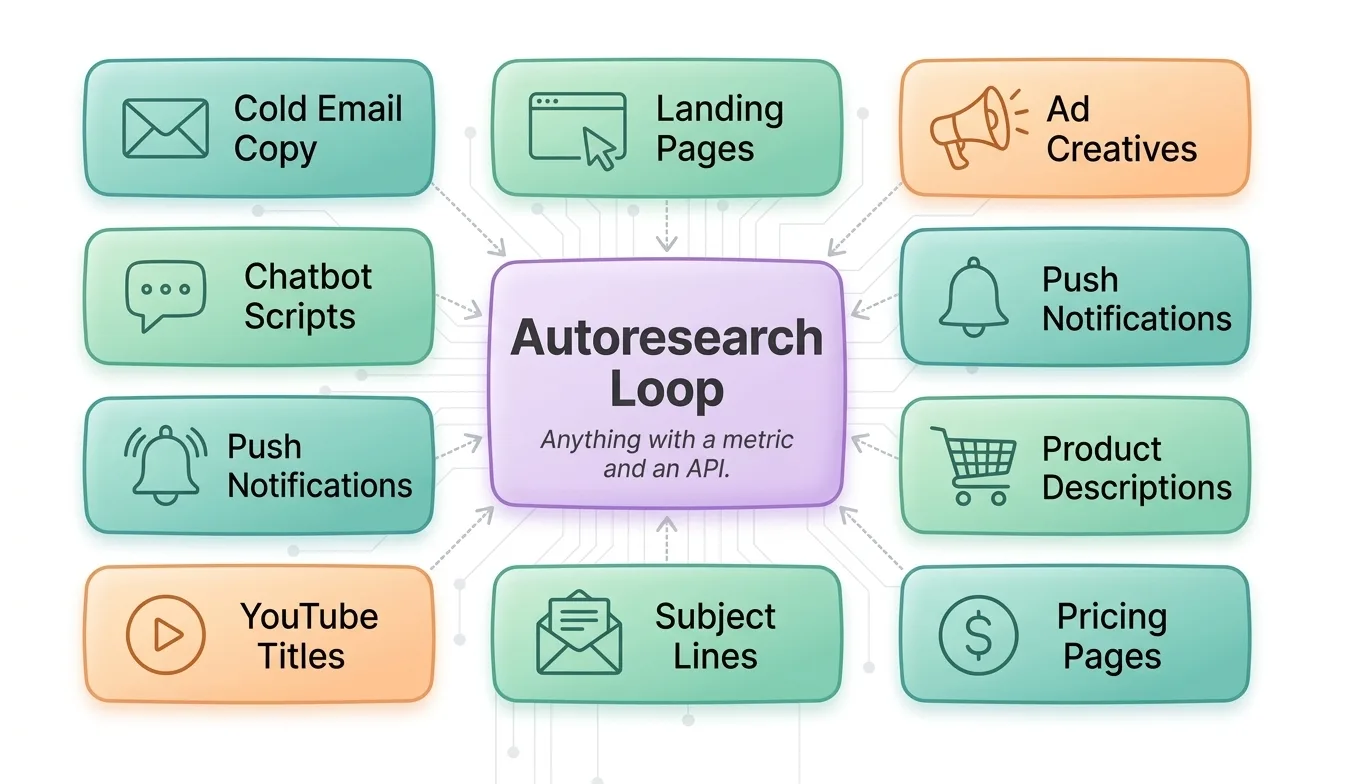 Cold Email Copy

Landing Pages

Ad Creatives

Chatbot Scripts

Autoresearch Loop

Anything with a metric and an API.

Push Notifications

Push Notifications

Product Descriptions

YouTube Titles

Subject Lines

Pricing Pages